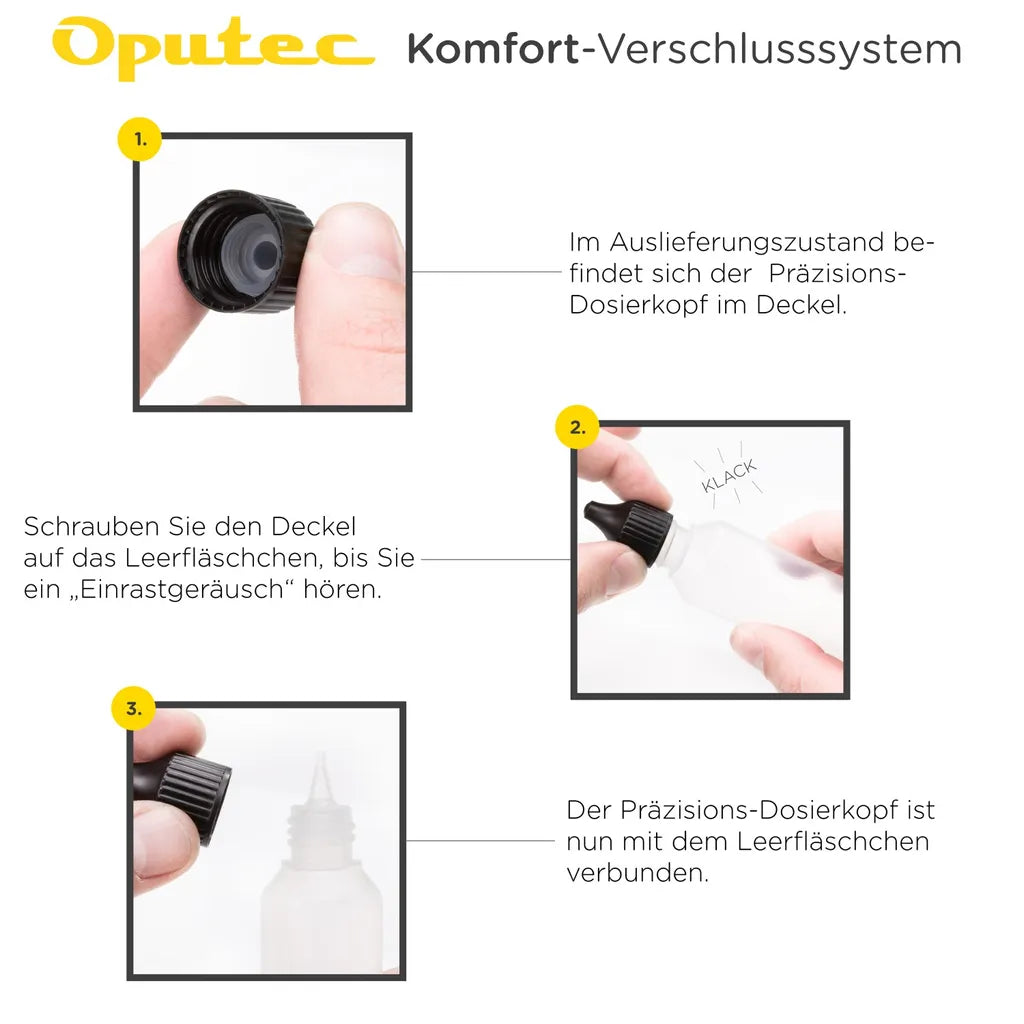 Oputec Komfort-Verschlusssystem

1.

Im Auslieferungszustand befindet sich der Präzisions-Dosierkopf im Deckel.

2.

KLACK

Schrauben Sie den Deckel auf das Leerfläschchen, bis Sie ein „Einrastgeräusch“ hören.

3.

Der Präzisions-Dosierkopf ist nun mit dem Leerfläschchen verbunden.