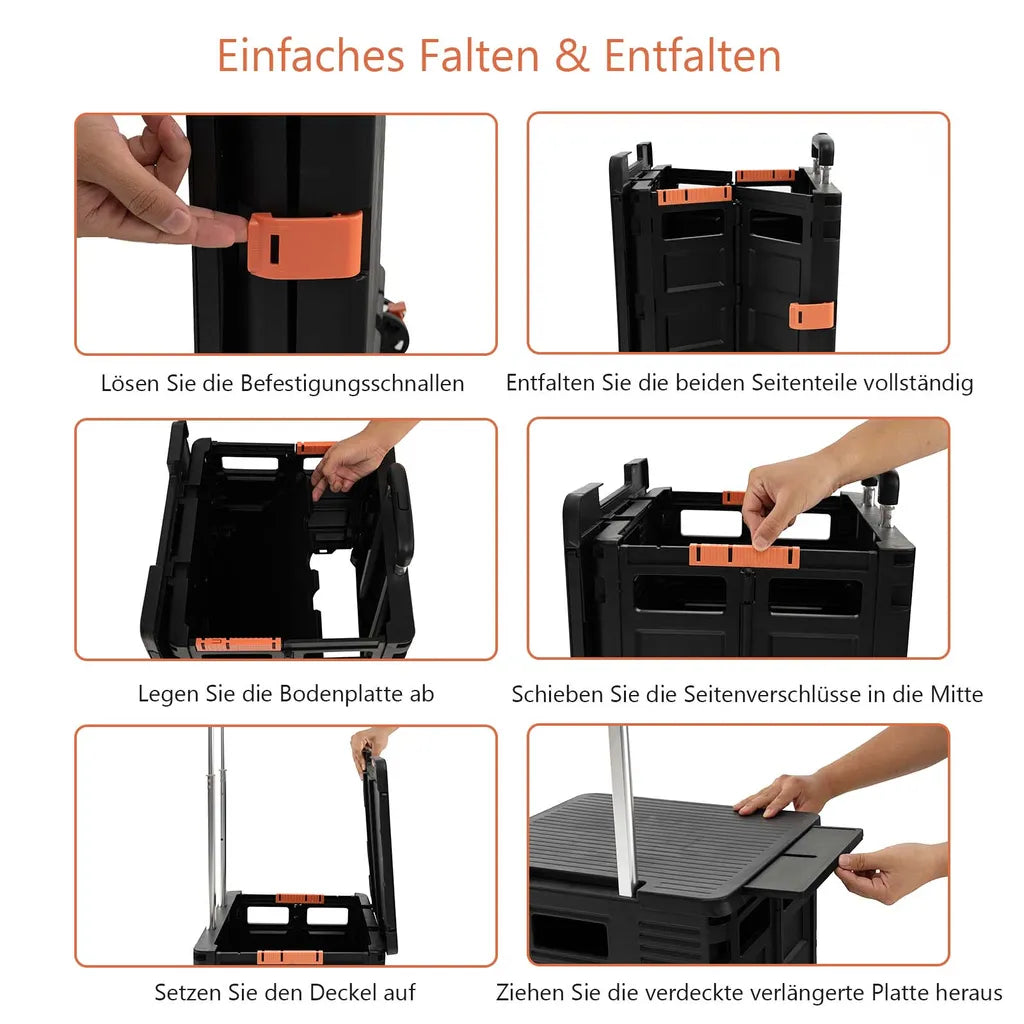 Einfaches Falten & Entfalten

Lösen Sie die Befestigungsschnallen

Entfalten Sie die beiden Seitenteile vollständig

Legen Sie die Bodenplatte ab

Schieben Sie die Seitenverschlüsse in die Mitte

Setzen Sie den Deckel auf

Ziehen Sie die verdeckte verlängerte Platte heraus